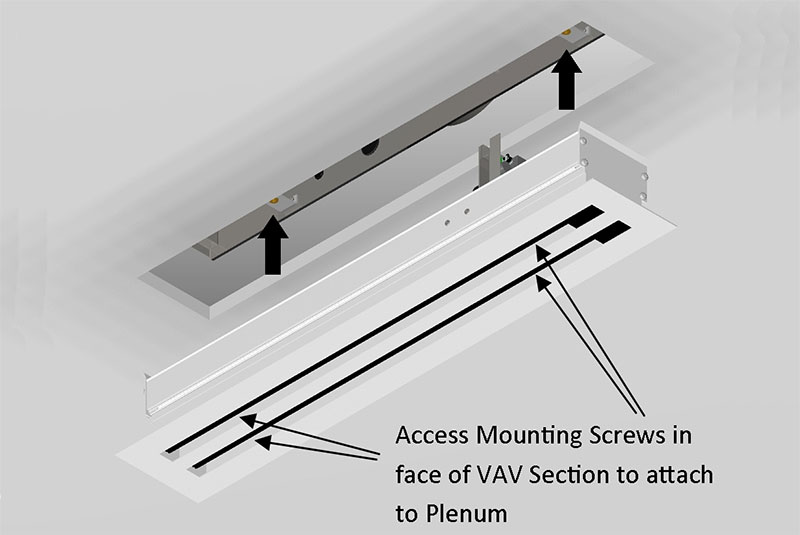 Access Mounting Screws in face of VAV Section to attach to Plenum